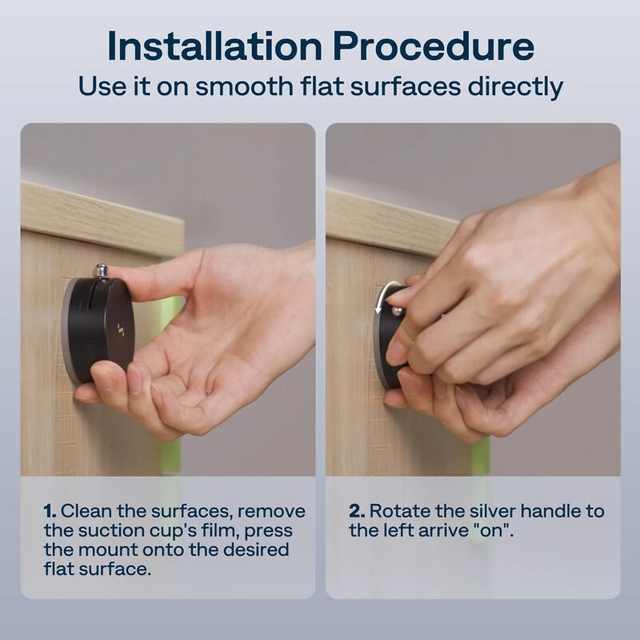 Installation Procedure

Use it on smooth flat surfaces directly

1. Clean the surfaces, remove the suction cup's film, press the mount onto the desired flat surface.

2. Rotate the silver handle to the left arrive "on".